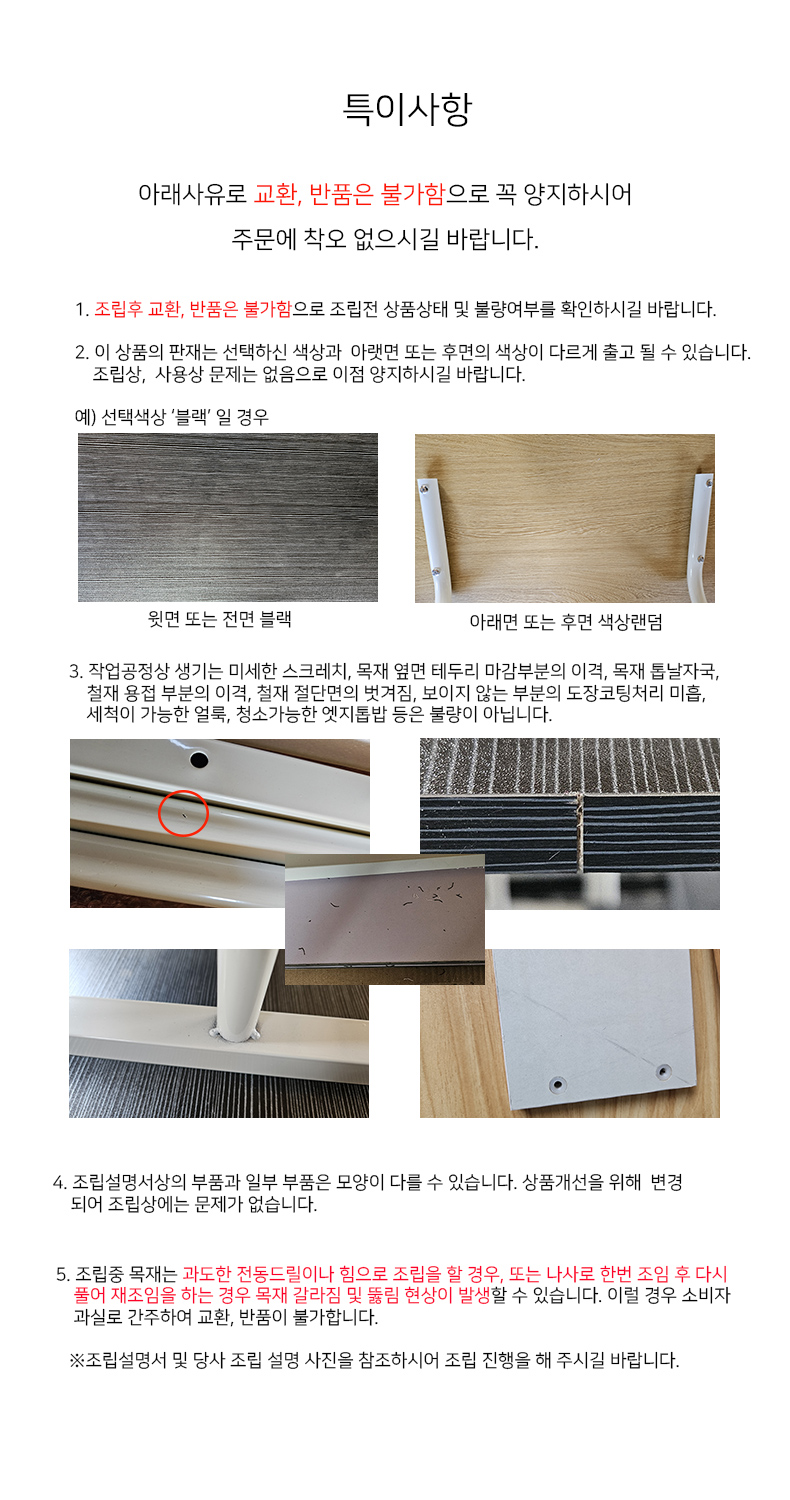 특이사항

아래사유로 교환, 반품은 불가함으로 꼭 양지하시어
주문에 착오 없으시길 바랍니다.

1. 조립후 교환, 반품은 불가함으로 조립전 상품상태 및 불량여부를 확인하시길 바랍니다.

2. 이 상품의 판재는 선택하신 색상과 아랫면 또는 후면의 색상이 다르게 출고 될 수 있습니다. 조립상, 사용상 문제는 없음으로 이점 양지하시길 바랍니다.

예) 선택색상 '블랙' 일 경우

윗면 또는 전면 블랙

아래면 또는 후면 색상랜덤

3. 작업공정상 생기는 미세한 스크레치, 목재 옆면 테두리 마감부분의 이격, 목재 톱날자국, 철재 용접 부분의 이격, 철재 절단면의 벗겨짐, 보이지 않는 부분의 도장코팅처리 미흡, 세척이 가능한 얼룩, 청소가능한 엣지톱밥 등은 불량이 아닙니다.

4. 조립설명서상의 부품과 일부 부품은 모양이 다를 수 있습니다. 상품개선을 위해 변경 되어 조립상에는 문제가 없습니다.

5. 조립중 목재는 과도한 전동드릴이나 힘으로 조립을 할 경우, 또는 나사로 한번 조임 후 다시 풀어 재조임을 하는 경우 목재 갈라짐 및 뚫림 현상이 발생할 수 있습니다. 이럴 경우 소비자 과실로 간주하여 교환, 반품이 불가합니다.

※조립설명서 및 당사 조립 설명 사진을 참조하시어 조립 진행을 해 주시길 바랍니다.